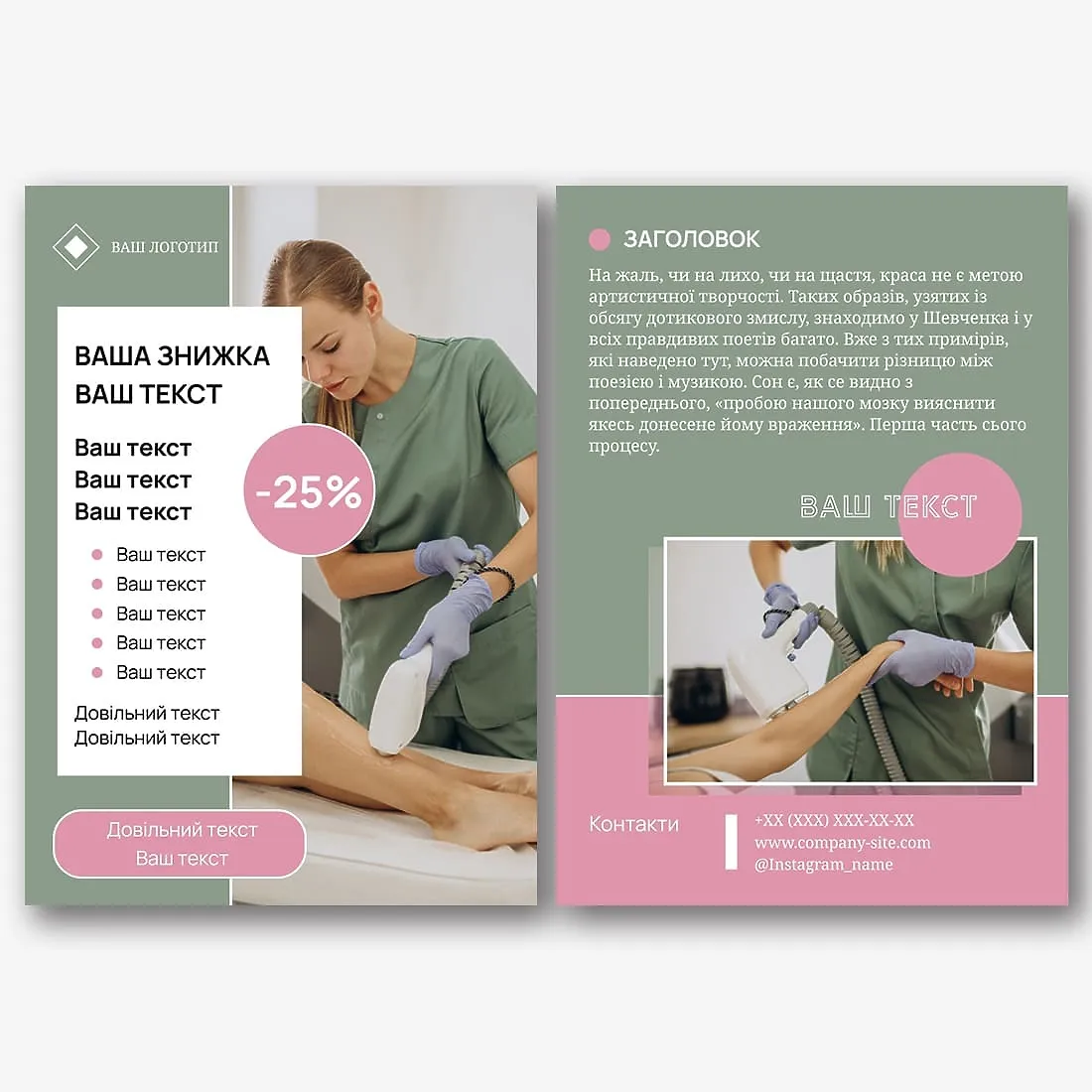 ВАШ ЛОГОТИП

ВАША ЗНИЖКА
ВАШ ТЕКСТ

Ваш текст
Ваш текст
Ваш текст

-25%

Ваш текст
Ваш текст
Ваш текст
Ваш текст
Ваш текст

Довільний текст
Довільний текст

Довільний текст
Ваш текст

ЗАГОЛОВОК

На жаль, чи на лихо, чи на щастя, краса не є метою артистичної творчості. Таких образів, узятих із обсягу дотикового змислу, знаходимо у Шевченка і у всіх правдивих поетів багато. Вже з тих примірів, які наведено тут, можна побачити різницю між поезією і музикою. Сон є, як се видно з попереднього, «пробою нашого мозку вияснити якесь донесене йому враження». Перша часть сього процесу.

ВАШ ТЕКСТ

Контакти

+XX (XXX) XXX-XX-XX
www.company-site.com
@Instagram_name